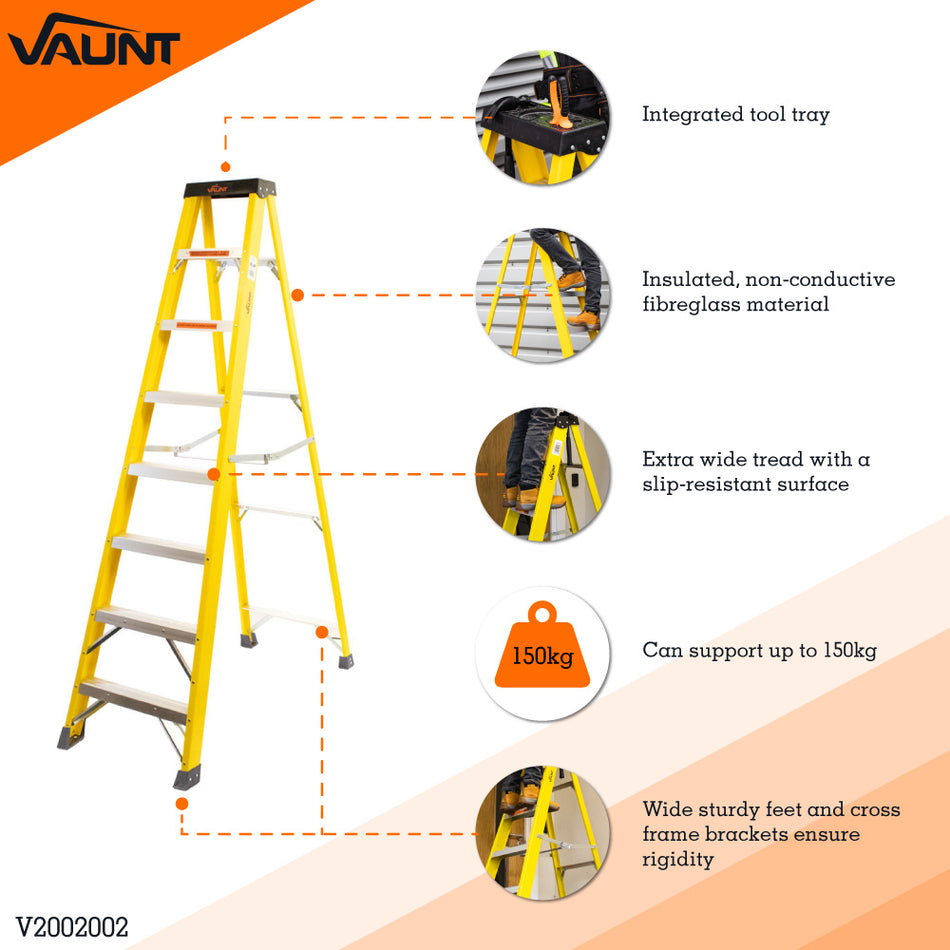 VAUNT

VAUNT

Integrated tool tray

Insulated, non-conductive fibreglass material

Extra wide tread with a slip-resistant surface

150kg

Can support up to 150kg

Wide sturdy feet and cross frame brackets ensure rigidity

V2002002